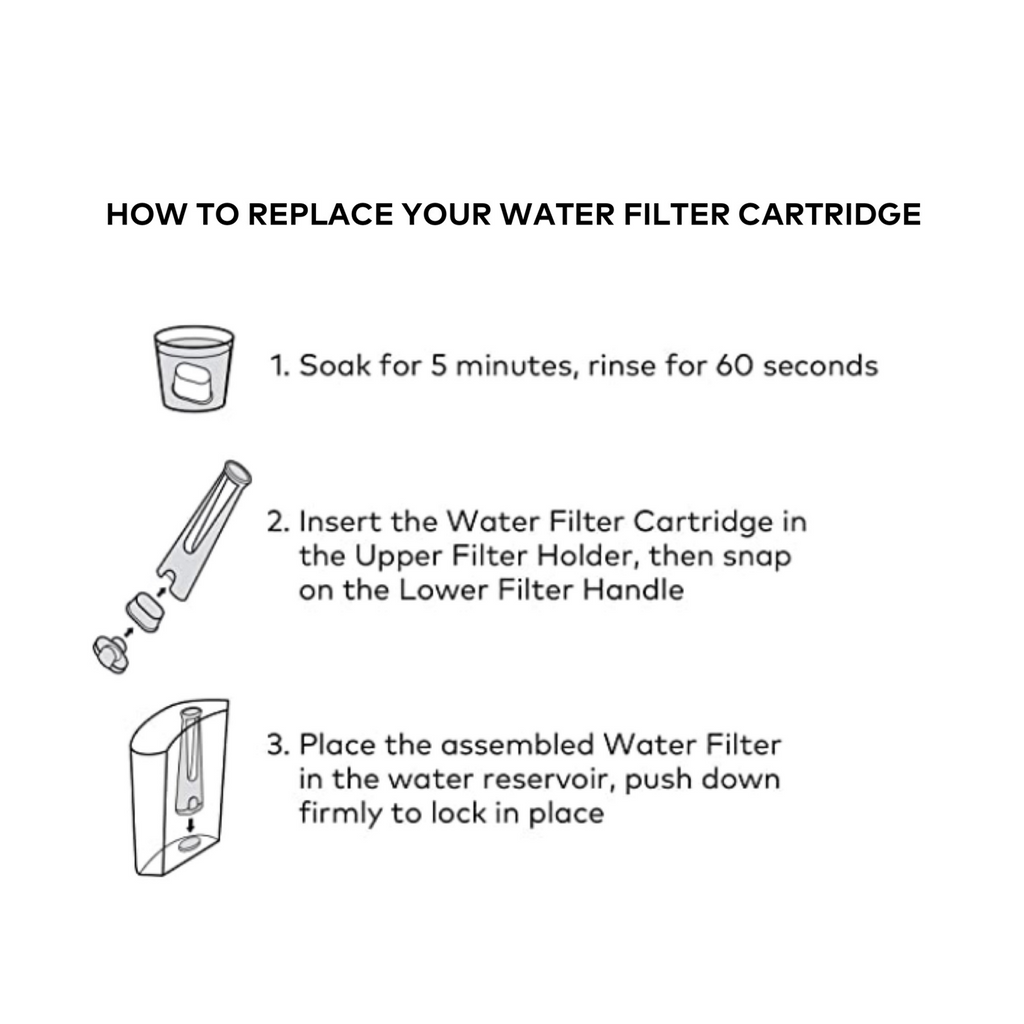 HOW TO REPLACE YOUR WATER FILTER CARTRIDGE

1. Soak for 5 minutes, rinse for 60 seconds

2. Insert the Water Filter Cartridge in the Upper Filter Holder, then snap on the Lower Filter Handle

3. Place the assembled Water Filter in the water reservoir, push down firmly to lock in place